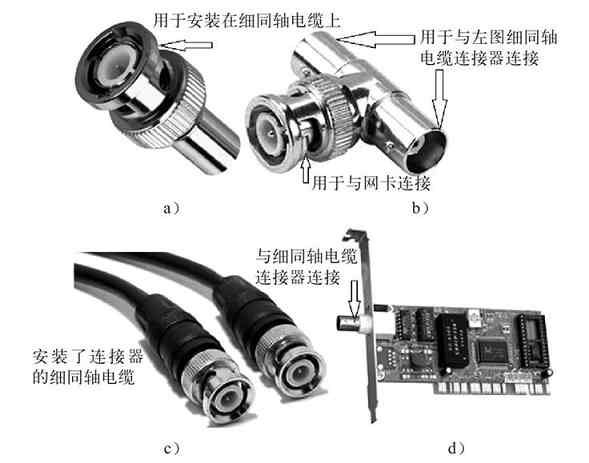 用于安装在细同轴电缆上

用于与左图细同轴电缆连接器连接

用于与网卡连接

a）

b）

与细同轴电缆连接器连接

安装了连接器的细同轴电缆

c）

d）