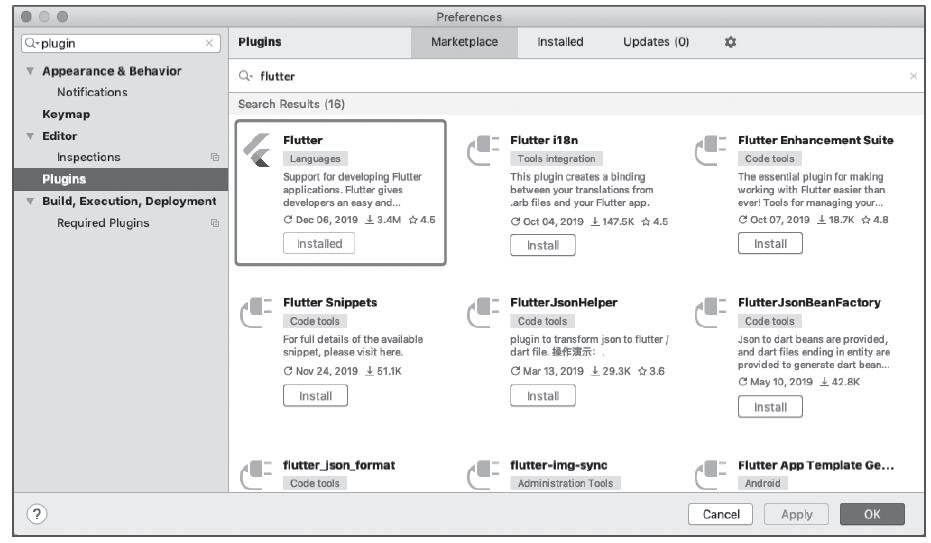 Preferences

plugin

Appearance & Behavior
Notifications
Keymap
Editor
Inspections
Plugins
Build, Execution, Deployment
Required Plugins

Plugins
Marketplace
Installed
Updates (0)

flutter

Search Results (16)

Flutter
Languages
Support for developing Flutter applications. Flutter gives developers an easy and...
Dec 06, 2019 3.4M 4.5
Installed

Flutter i18n
Tools integration
This plugin creates a binding between your translations from .arb files and your Flutter app.
Oct 04, 2019 147.5K 4.5
Install

Flutter Enhancement Suite
Code tools
The essential plugin for making working with Flutter easier than ever! Tools for managing your...
Oct 07, 2019 18.7K 4.8
Install

Flutter Snippets
Code tools
For full details of the available snippet, please visit here.
Nov 24, 2019 51.1K
Install

FlutterJsonHelper
Code tools
plugin to transform json to flutter / dart file. 操作演示: .
Mar 13, 2019 29.3K 3.6
Install

FlutterJsonBeanFactory
Code tools
Json to dart beans are provided, and dart files ending in entity are provided to generate dart bean...
May 10, 2019 42.8K
Install

flutter_json_format
Code tools

flutter-img-sync
Administration Tools

Flutter App Template Ge...
Android

?
Cancel
Apply
OK